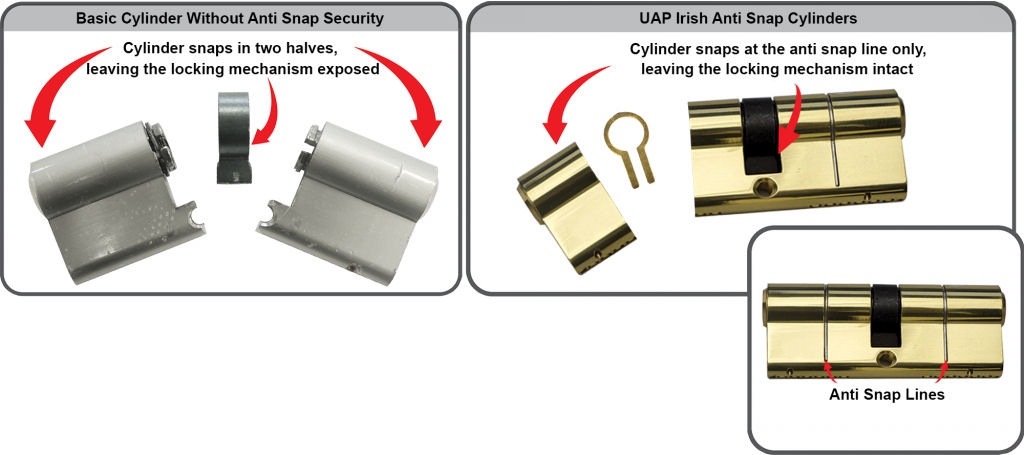 Basic Cylinder Without Anti Snap Security

Cylinder snaps in two halves, leaving the locking mechanism exposed

UAP Irish Anti Snap Cylinders

Cylinder snaps at the anti snap line only, leaving the locking mechanism intact

Anti Snap Lines