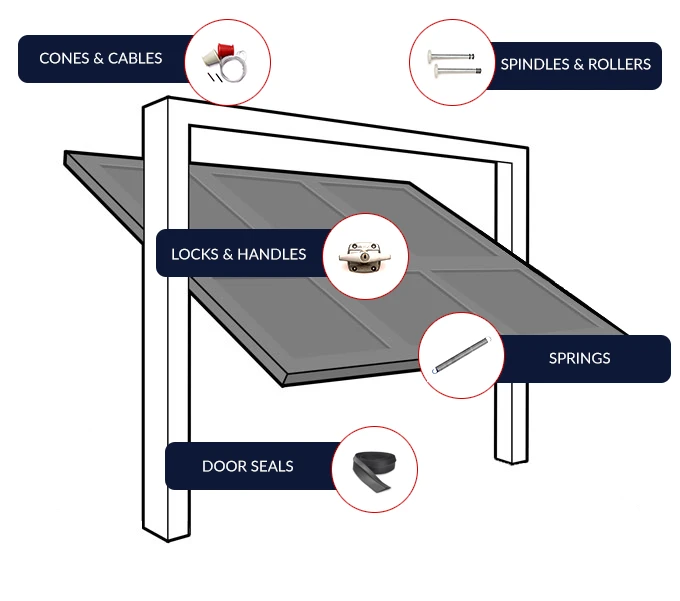 CONES & CABLES

SPINDLES & ROLLERS

LOCKS & HANDLES

SPRINGS

DOOR SEALS