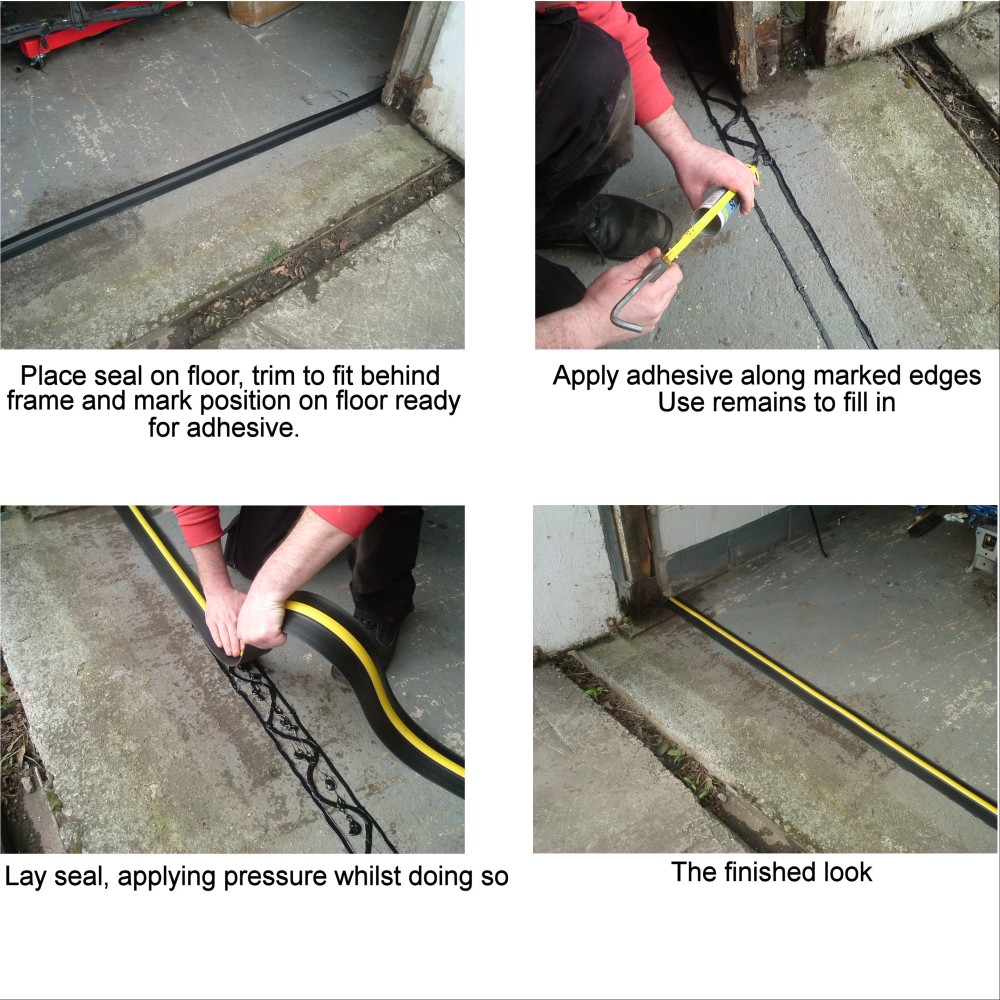 Place seal on floor, trim to fit behind frame and mark position on floor ready for adhesive.

Apply adhesive along marked edges
Use remains to fill in

Lay seal, applying pressure whilst doing so

The finished look